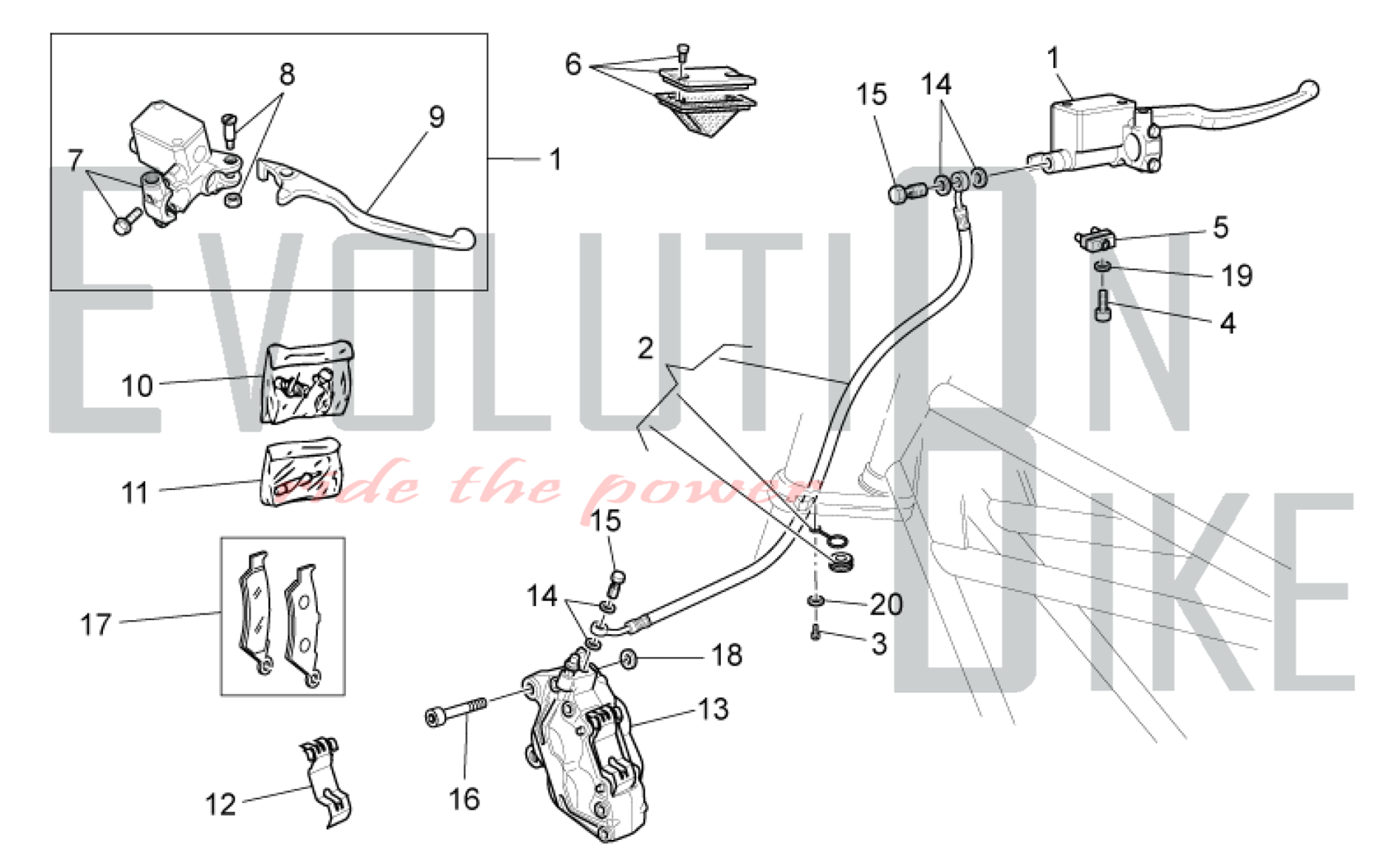 8
9
7
1
6
15
14
1
5
19
4
2
10
11
15
14
20
3
18
17
13
16
12
EVOLUTION BIKE
ride the power